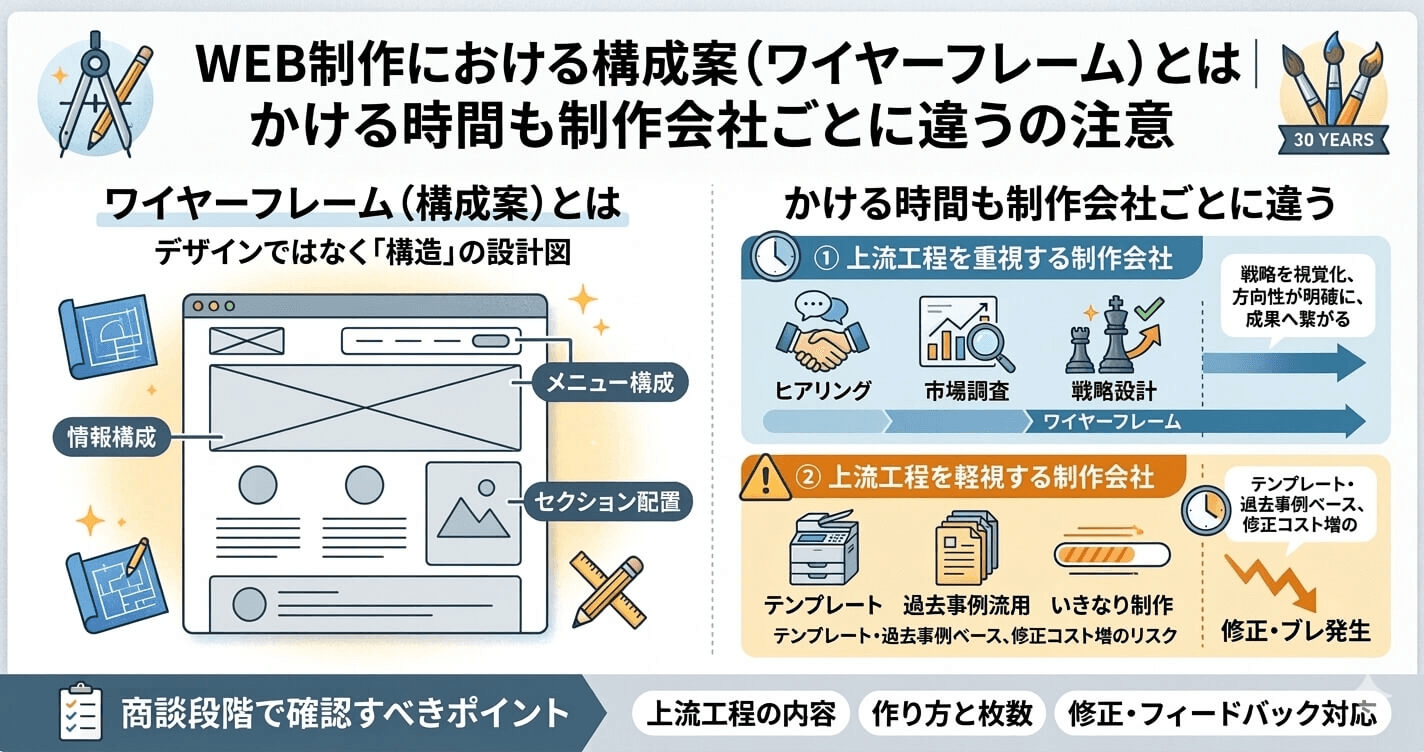 WEB制作における構成案（ワイヤーフレーム）とは
かける時間も制作会社ごとに違うの注意

30 YEARS

ワイヤーフレーム（構成案）とは
デザインではなく「構造」の設計図

メニュー構成
情報構成
セクション配置

かける時間も制作会社ごとに違う

① 上流工程を重視する制作会社
ヒアリング
市場調査
戦略設計
ワイヤーフレーム
戦略を視覚化、方向性が明確に、成果へ繋がる

② 上流工程を軽視する制作会社
テンプレート
過去事例流用
いきなり制作
テンプレート・過去事例ベース、修正コスト増のリスク
テンプレート・過去事例ベース、修正コスト増の
修正・ブレ発生

商談段階で確認すべきポイント
上流工程の内容
作り方と枚数
修正・フィードバック対応